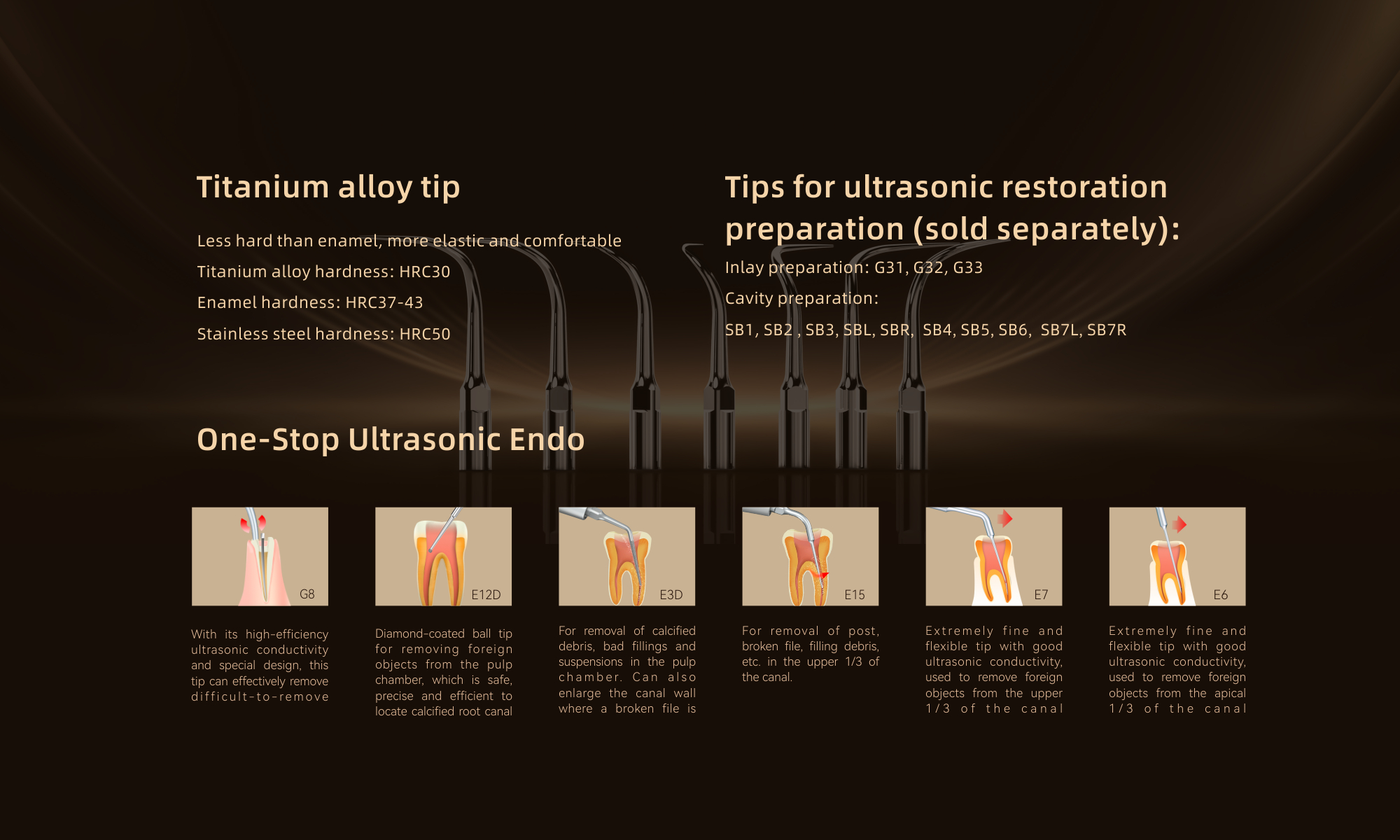 Titanium alloy tip

Less hard than enamel, more elastic and comfortable
Titanium alloy hardness: HRC30
Enamel hardness: HRC37-43
Stainless steel hardness: HRC50

Tips for ultrasonic restoration preparation (sold separately):

Inlay preparation: G31, G32, G33
Cavity preparation:
SB1, SB2 , SB3, SBL, SBR, SB4, SB5, SB6, SB7L, SB7R

One-Stop Ultrasonic Endo

G8

With its high-efficiency ultrasonic conductivity and special design, this tip can effectively remove difficult-to-remove

E12D

Diamond-coated ball tip for removing foreign objects from the pulp chamber, which is safe, precise and efficient to locate calcified root canal

E3D

For removal of calcified debris, bad fillings and suspensions in the pulp chamber. Can also enlarge the canal wall where a broken file is

E15

For removal of post, broken file, filling debris, etc. in the upper 1/3 of the canal.

E7

Extremely fine and flexible tip with good ultrasonic conductivity, used to remove foreign objects from the upper 1/3 of the canal

E6

Extremely fine and flexible tip with good ultrasonic conductivity, used to remove foreign objects from the apical 1/3 of the canal