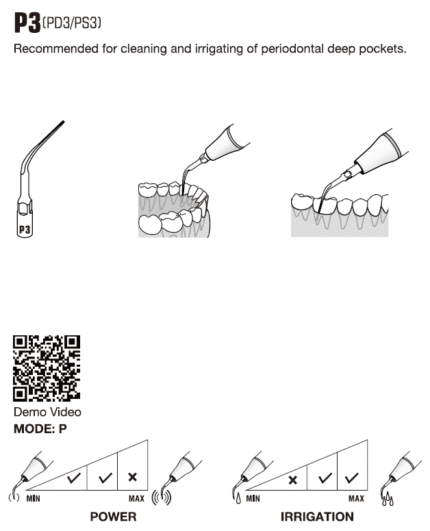 P3 (PD3/PS3)
Recommended for cleaning and irrigating of periodontal deep pockets.

P3

Demo Video
MODE: P

✓ ✓ ×
MIN MAX
POWER

× ✓ ✓
MIN MAX
IRRIGATION