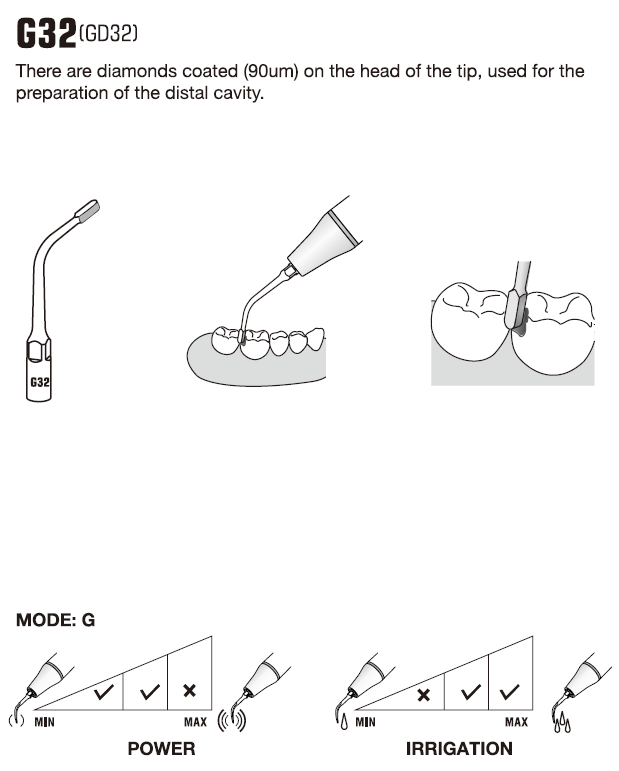 G32 (GD32)

There are diamonds coated (90um) on the head of the tip, used for the preparation of the distal cavity.

G32

MODE: G

✓ ✓ ×

MIN MAX

POWER

× ✓ ✓

MIN MAX

IRRIGATION