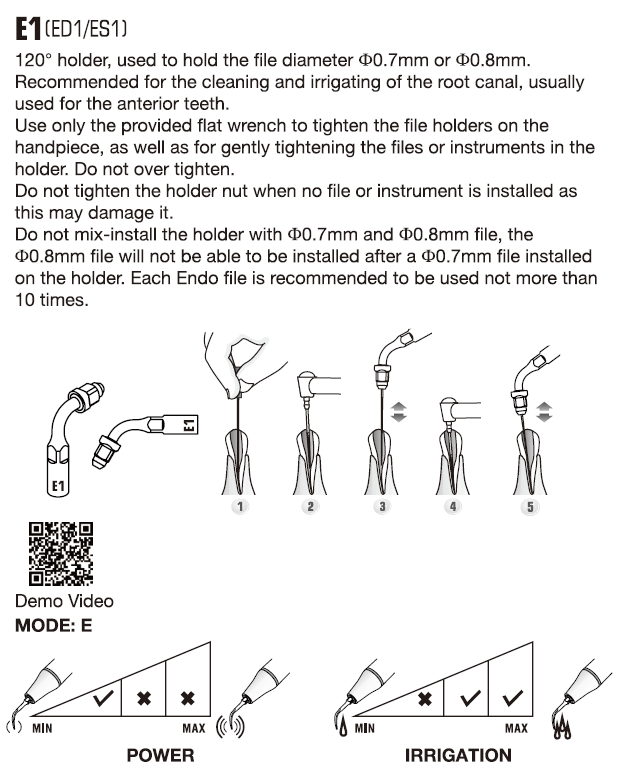 E1 (ED1/ES1)

120° holder, used to hold the file diameter Φ0.7mm or Φ0.8mm. Recommended for the cleaning and irrigating of the root canal, usually used for the anterior teeth.
Use only the provided flat wrench to tighten the file holders on the handpiece, as well as for gently tightening the files or instruments in the holder. Do not over tighten.
Do not tighten the holder nut when no file or instrument is installed as this may damage it.
Do not mix-install the holder with Φ0.7mm and Φ0.8mm file, the Φ0.8mm file will not be able to be installed after a Φ0.7mm file installed on the holder. Each Endo file is recommended to be used not more than 10 times.

E1
E1

1 2 3 4 5

Demo Video
MODE: E

MIN ✓ ✖ ✖ MAX
POWER

MIN ✖ ✓ ✓ MAX
IRRIGATION