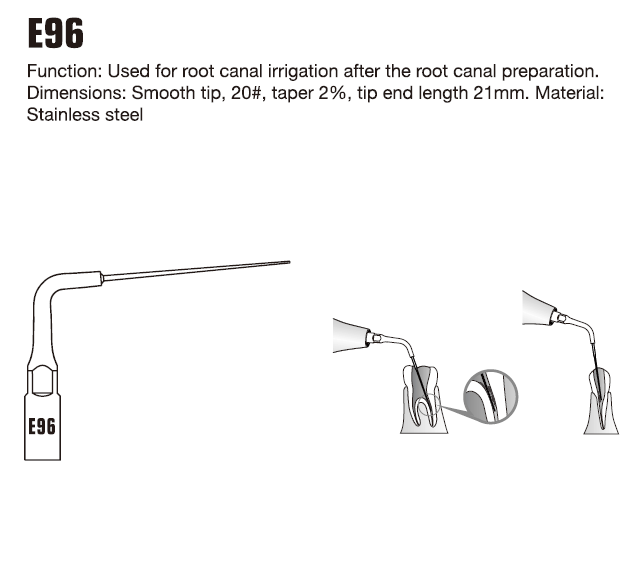 E96

Function: Used for root canal irrigation after the root canal preparation. Dimensions: Smooth tip, 20#, taper 2%, tip end length 21mm. Material: Stainless steel

E96