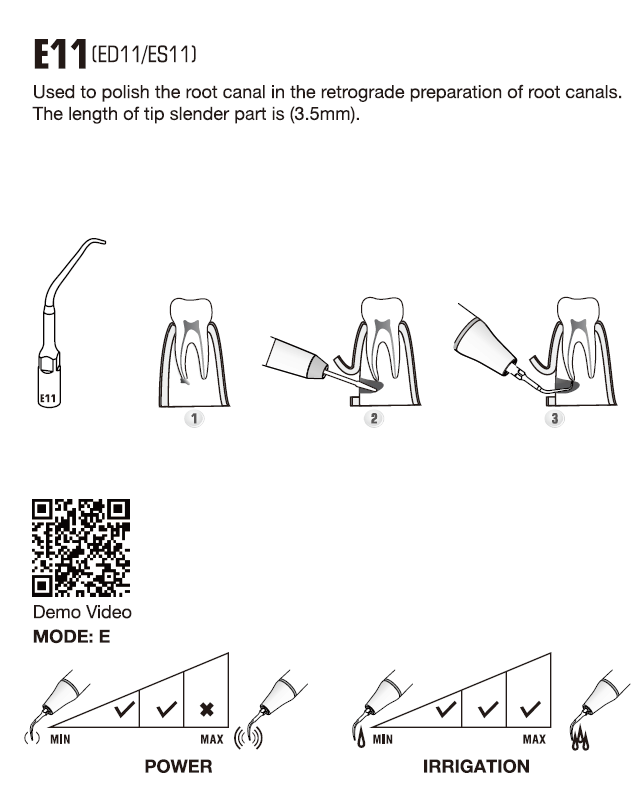 E11 (ED11/ES11)

Used to polish the root canal in the retrograde preparation of root canals. The length of tip slender part is (3.5mm).

E11

1

2

3

Demo Video

MODE: E

MIN MAX

POWER

MIN MAX

IRRIGATION