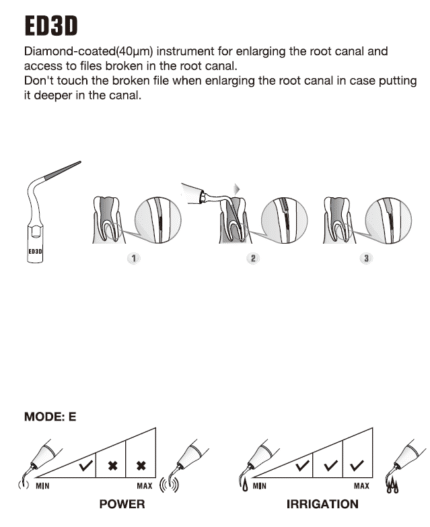 ED3D

Diamond-coated(40μm) instrument for enlarging the root canal and access to files broken in the root canal.
Don't touch the broken file when enlarging the root canal in case putting it deeper in the canal.

ED3D

1

2

3

MODE: E

✓ ✖ ✖

MIN MAX

POWER

✓ ✓ ✓

MIN MAX

IRRIGATION