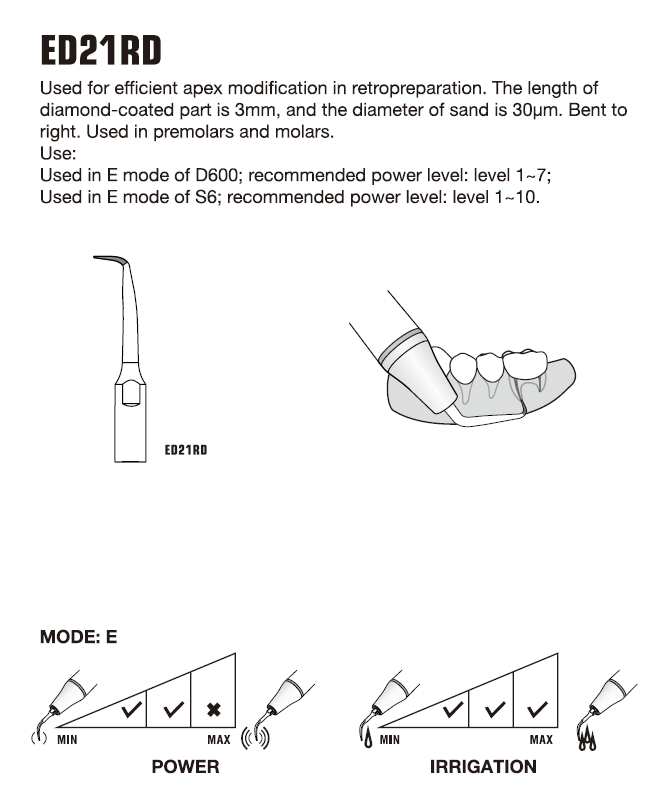 ED21RD

Used for efficient apex modification in retropreparation. The length of diamond-coated part is 3mm, and the diameter of sand is 30μm. Bent to right. Used in premolars and molars.
Use:
Used in E mode of D600; recommended power level: level 1~7;
Used in E mode of S6; recommended power level: level 1~10.

ED21RD

MODE: E

✓ ✓ ✖
MIN MAX
POWER

✓ ✓ ✓
MIN MAX
IRRIGATION