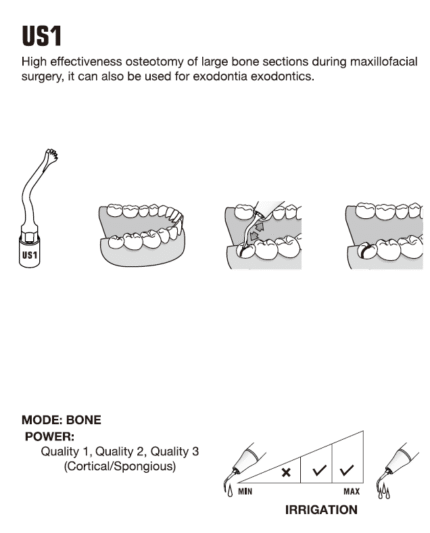 US1

High effectiveness osteotomy of large bone sections during maxillofacial surgery, it can also be used for exodontia exodontics.

US1

MODE: BONE

POWER:
Quality 1, Quality 2, Quality 3
(Cortical/Spongious)

×
✓
✓
MIN
MAX
IRRIGATION