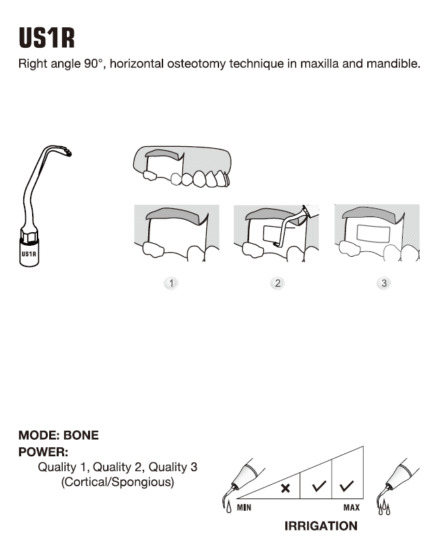 US1R

Right angle 90°, horizontal osteotomy technique in maxilla and mandible.

US1R

1

2

3

MODE: BONE

POWER:

Quality 1, Quality 2, Quality 3 (Cortical/Spongious)

×

✓

✓

MIN

MAX

IRRIGATION