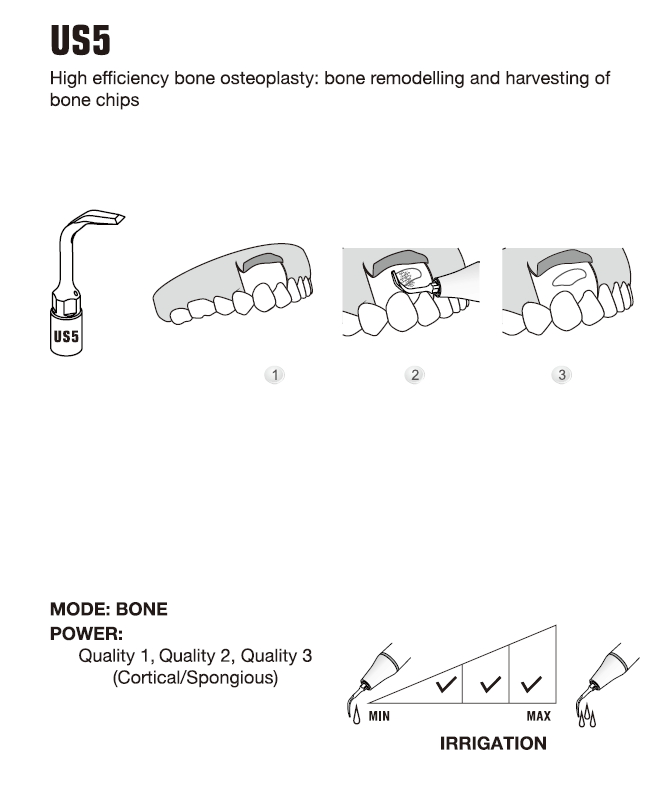 US5

High efficiency bone osteoplasty: bone remodelling and harvesting of bone chips

US5

1

2

3

MODE: BONE
POWER:
Quality 1, Quality 2, Quality 3
(Cortical/Spongious)

✓ ✓ ✓

MIN MAX

IRRIGATION