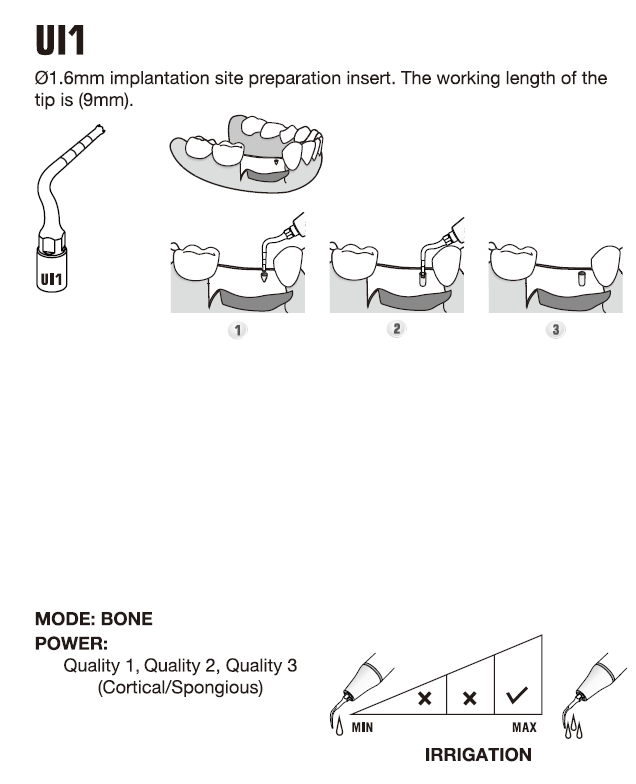 UI1

Ø1.6mm implantation site preparation insert. The working length of the tip is (9mm).

UI1

1

2

3

MODE: BONE
POWER:
Quality 1, Quality 2, Quality 3
(Cortical/Spongious)

×

×

✓

MIN

MAX

IRRIGATION